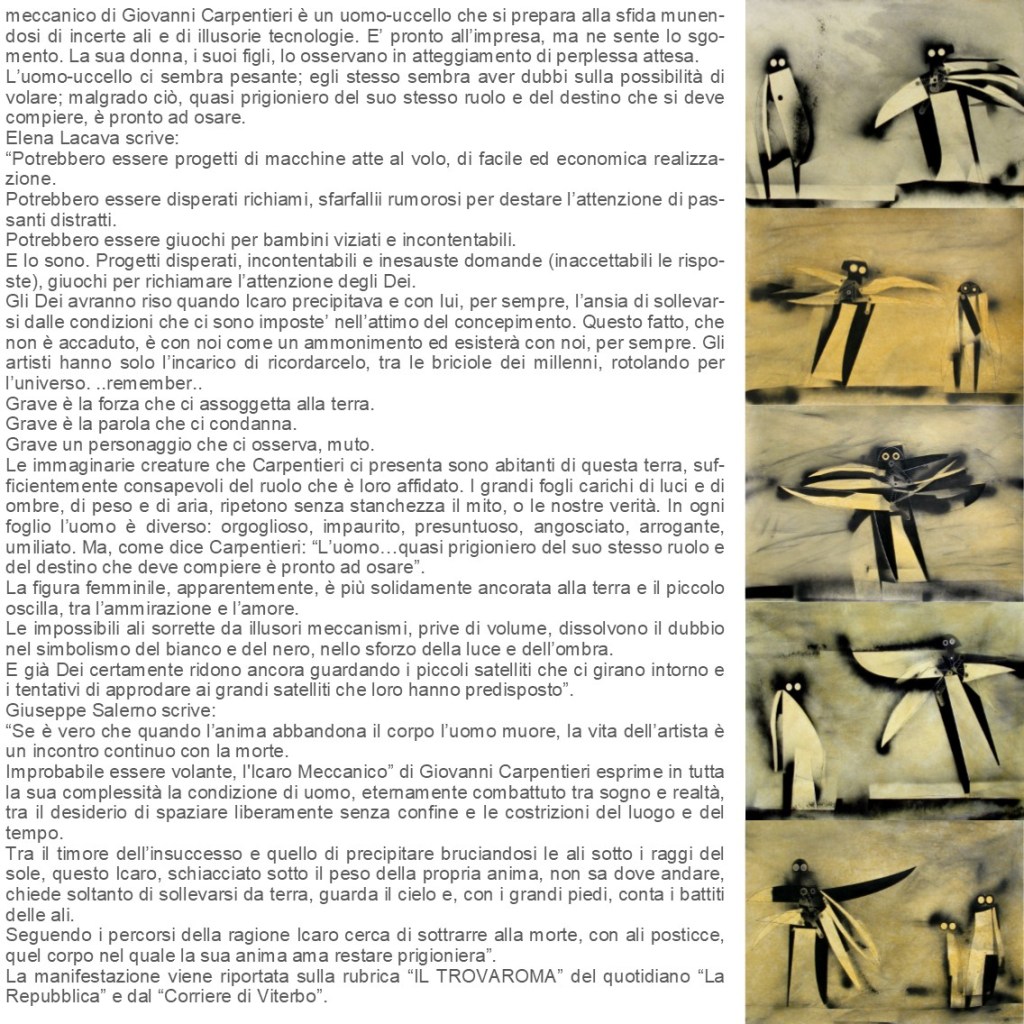 meccanico di Giovanni Carpentieri è un uomo-uccello che si prepara alla sfida munendosi di incerte ali e di illusorie tecnologie. E' pronto all'impresa, ma ne sente lo sgomento. La sua donna, i suoi figli, lo osservano in atteggiamento di perplessa attesa.
L'uomo-uccello ci sembra pesante; egli stesso sembra aver dubbi sulla possibilità di volare; malgrado ciò, quasi prigioniero del suo stesso ruolo e del destino che si deve compiere, è pronto ad osare.
Elena Lacava scrive:
"Potrebbero essere progetti di macchine atte al volo, di facile ed economica realizzazione.
Potrebbero essere disperati richiami, sfarfallii rumorosi per destare l'attenzione di passanti distratti.
Potrebbero essere giuochi per bambini viziati e incontentabili.
E lo sono. Progetti disperati, incontentabili e inesauste domande (inaccettabili le risposte), giuochi per richiamare l'attenzione degli Dei.
Gli Dei avranno riso quando Icaro precipitava e con lui, per sempre, l'ansia di sollevarsi dalle condizioni che ci sono imposte' nell'attimo del concepimento. Questo fatto, che non è accaduto, è con noi come un ammonimento ed esisterà con noi, per sempre. Gli artisti hanno solo l'incarico di ricordarcelo, tra le briciole dei millenni, rotolando per l'universo. ..remember..
Grave è la forza che ci assoggetta alla terra.
Grave è la parola che ci condanna.
Grave un personaggio che ci osserva, muto.
Le immaginarie creature che Carpentieri ci presenta sono abitanti di questa terra, sufficientemente consapevoli del ruolo che è loro affidato. I grandi fogli carichi di luci e di ombre, di peso e di aria, ripetono senza stanchezza il mito, o le nostre verità. In ogni foglio l'uomo è diverso: orgoglioso, impaurito, presuntuoso, angosciato, arrogante, umiliato. Ma, come dice Carpentieri: "L'uomo…quasi prigioniero del suo stesso ruolo e del destino che deve compiere è pronto ad osare".
La figura femminile, apparentemente, è più solidamente ancorata alla terra e il piccolo oscilla, tra l'ammirazione e l'amore.
Le impossibili ali sorrette da illusori meccanismi, prive di volume, dissolvono il dubbio nel simbolismo del bianco e del nero, nello sforzo della luce e dell'ombra.
E già Dei certamente ridono ancora guardando i piccoli satelliti che ci girano intorno e i tentativi di approdare ai grandi satelliti che loro hanno predisposto".
Giuseppe Salerno scrive:
"Se è vero che quando l'anima abbandona il corpo l'uomo muore, la vita dell'artista è un incontro continuo con la morte.
Improbabile essere volante, l'Icaro Meccanico" di Giovanni Carpentieri esprime in tutta la sua complessità la condizione di uomo, eternamente combattuto tra sogno e realtà, tra il desiderio di spaziare liberamente senza confine e le costrizioni del luogo e del tempo.
Tra il timore dell'insuccesso e quello di precipitare bruciandosi le ali sotto i raggi del sole, questo Icaro, schiacciato sotto il peso della propria anima, non sa dove andare, chiede soltanto di sollevarsi da terra, guarda il cielo e, con i grandi piedi, conta i battiti delle ali.
Seguendo i percorsi della ragione Icaro cerca di sottrarre alla morte, con ali posticce, quel corpo nel quale la sua anima ama restare prigioniera".
La manifestazione viene riportata sulla rubrica "IL TROVAROMA" del quotidiano "La Repubblica" e dal "Corriere di Viterbo".